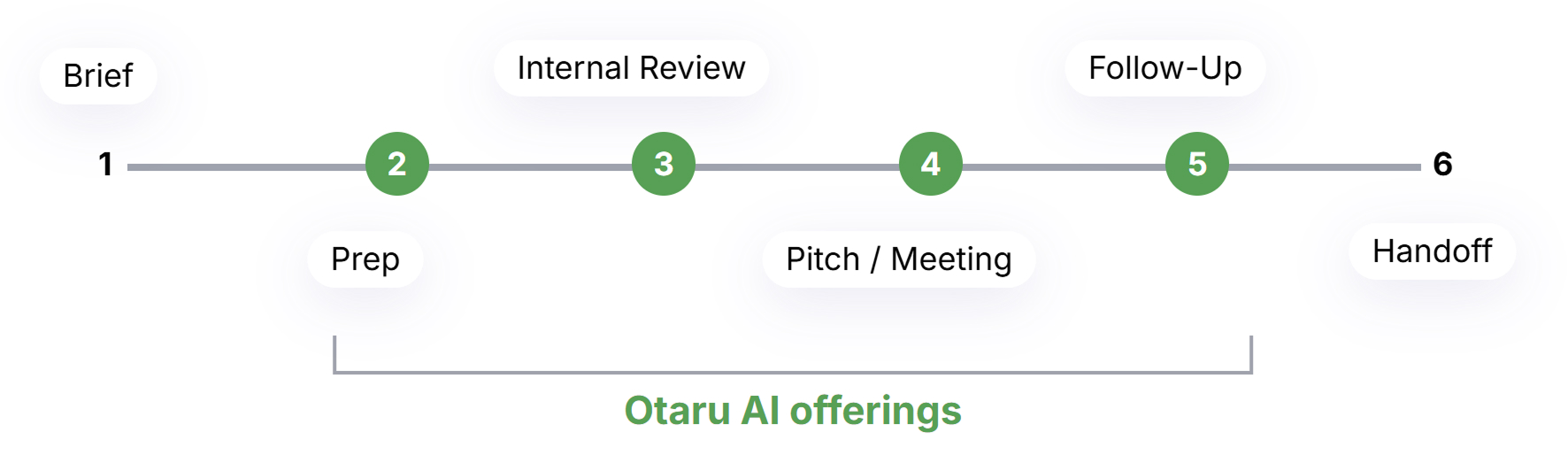 Brief

Internal Review

Follow-Up

1

2

3

4

5

6

Prep

Pitch / Meeting

Handoff

Otaru AI offerings